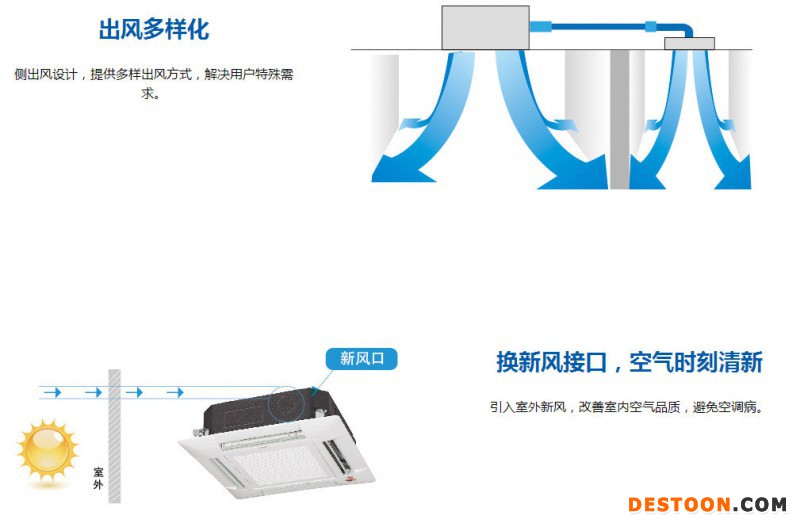 出风多样化

侧出风设计，提供多样出风方式，解决用户特殊需求。

新风口

室外

换新风接口，空气时刻清新

引入室外新风，改善室内空气品质，避免空调病。

DESTOON.COM